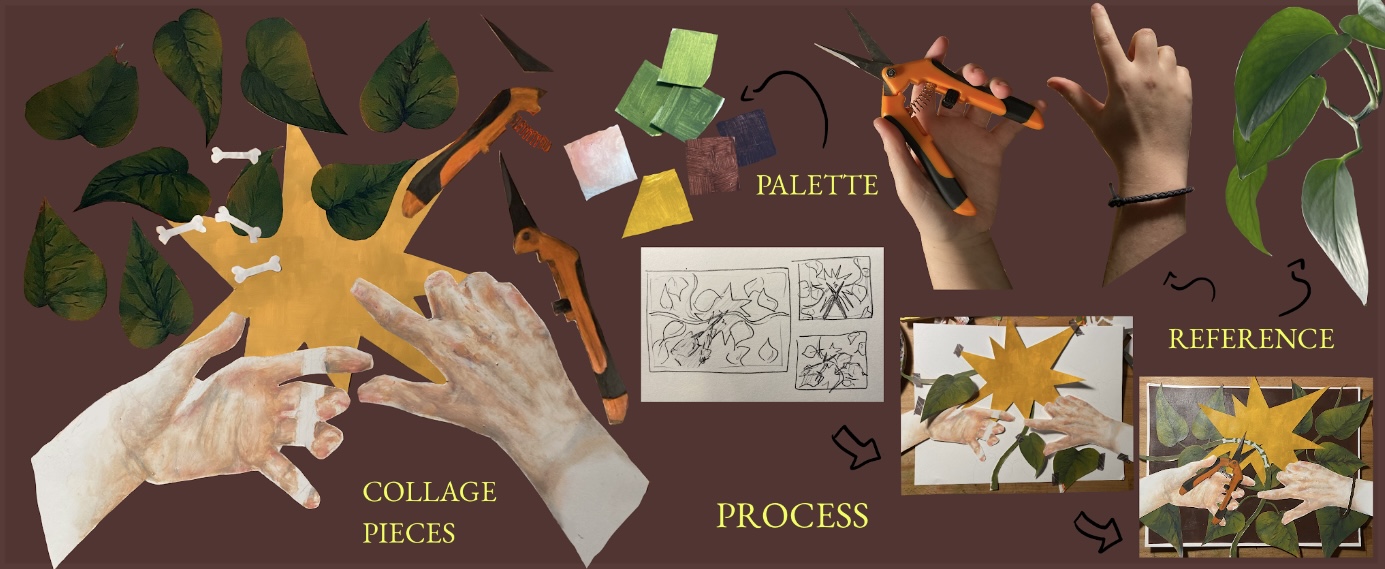 PALETTE

REFERENCE

COLLAGE PIECES

PROCESS